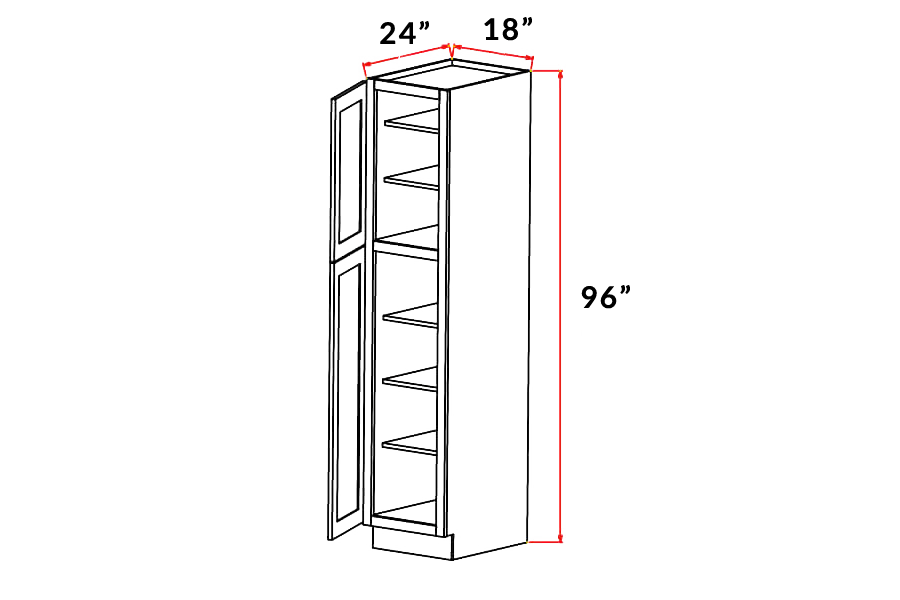 24”
18”
96”